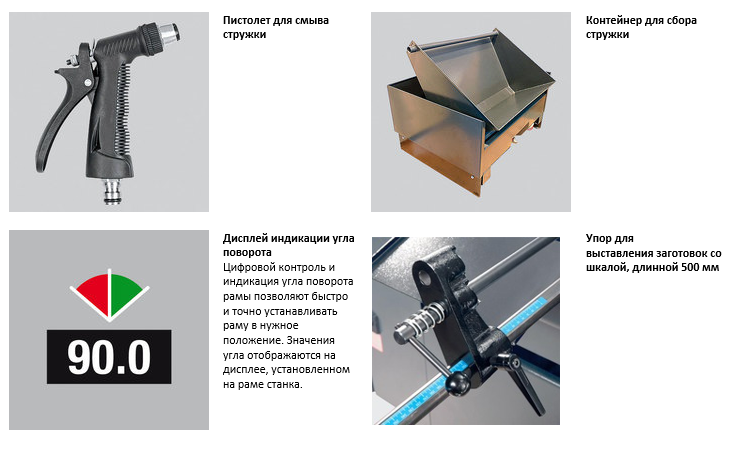 Пистолет для смыва стружки

Контейнер для сбора стружки

90.0

Дисплей индикации угла поворота
Цифровой контроль и индикация угла поворота рамы позволяют быстро и точно устанавливать раму в нужное положение. Значения угла отображаются на дисплее, установленном на раме станка.

Упор для выставления заготовок со шкалой, длинной 500 мм